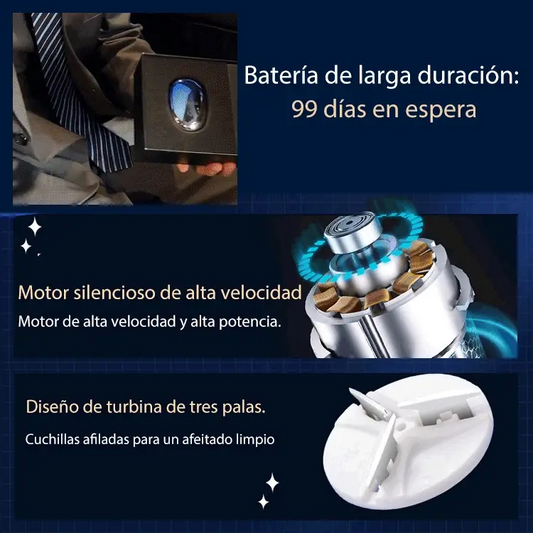 Batería de larga duración:
99 días en espera

Motor silencioso de alta velocidad
Motor de alta velocidad y alta potencia.

Diseño de turbina de tres palas.
Cuchillas afiladas para un afeitado limpio