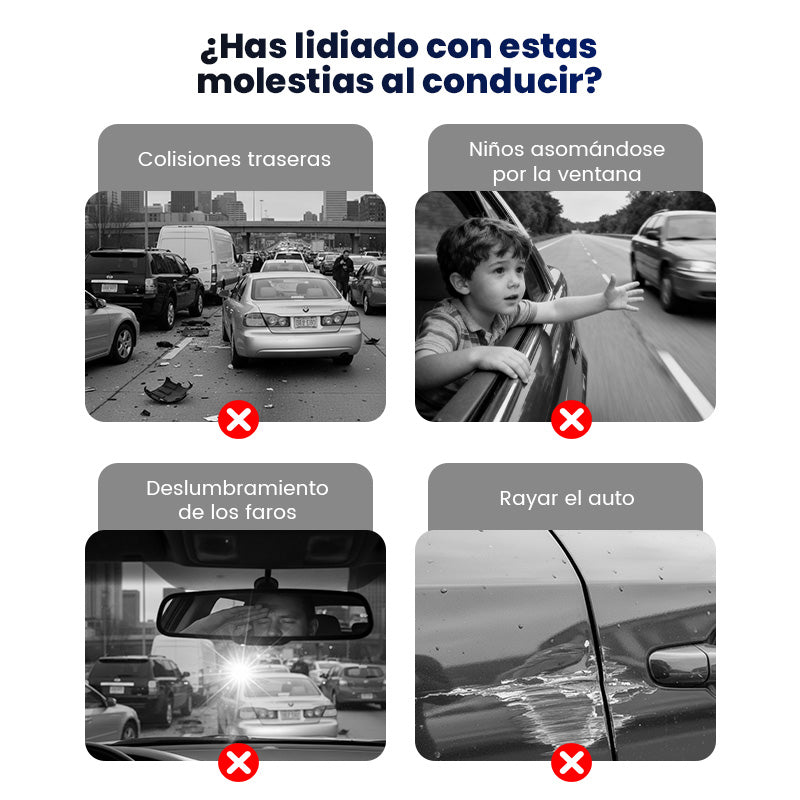 ¿Has lidiado con estas molestias al conducir?

Colisiones traseras

Niños asomándose por la ventana

Deslumbramiento de los faros

Rayar el auto